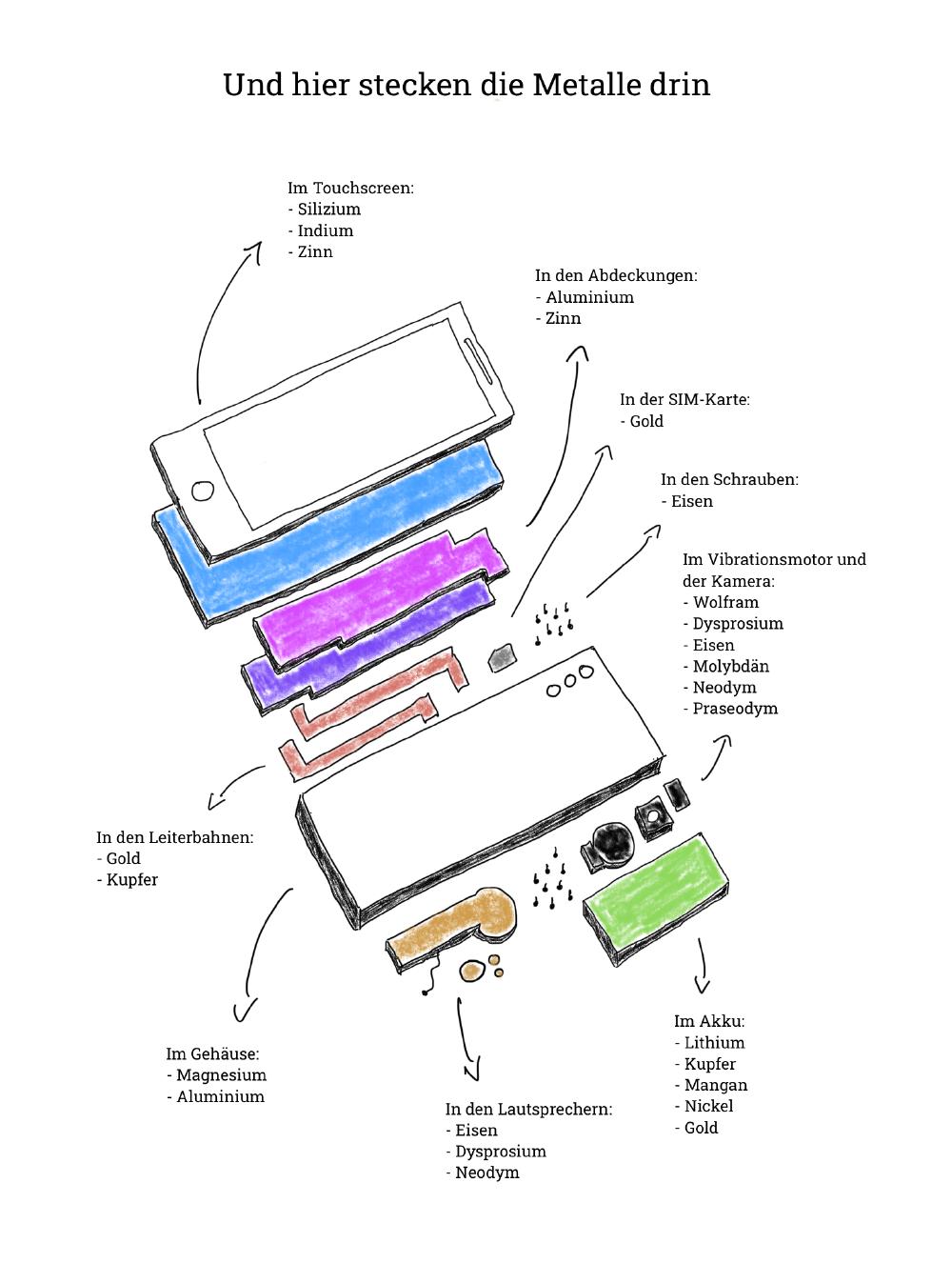 Und hier stecken die Metalle drin

Im Touchscreen:
- Silizium
- Indium
- Zinn

In den Abdeckungen:
- Aluminium
- Zinn

In der SIM-Karte:
- Gold

In den Schrauben:
- Eisen

Im Vibrationsmotor und der Kamera:
- Wolfram
- Dysprosium
- Eisen
- Molybdän
- Neodym
- Praseodym

In den Leiterbahnen:
- Gold
- Kupfer

Im Gehäuse:
- Magnesium
- Aluminium

In den Lautsprechern:
- Eisen
- Dysprosium
- Neodym

Im Akku:
- Lithium
- Kupfer
- Mangan
- Nickel
- Gold